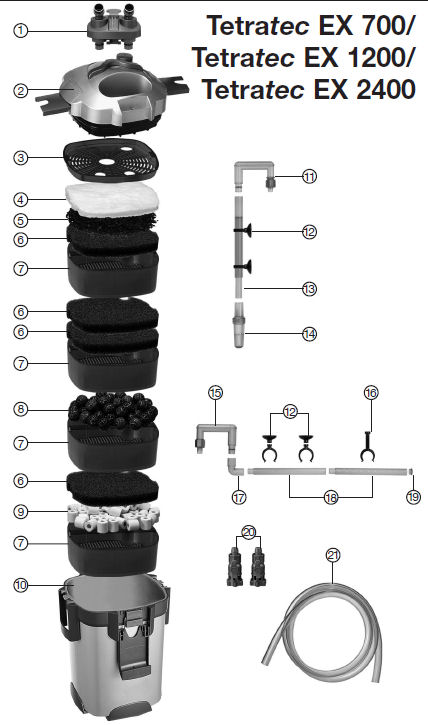 Tetratec EX 700/
Tetratec EX 1200/
Tetratec EX 2400

1
2
3
4
5
6
7
6
6
7
8
7
6
9
7
10

11
12
13
14

15
12
16
17
18
19
20
21